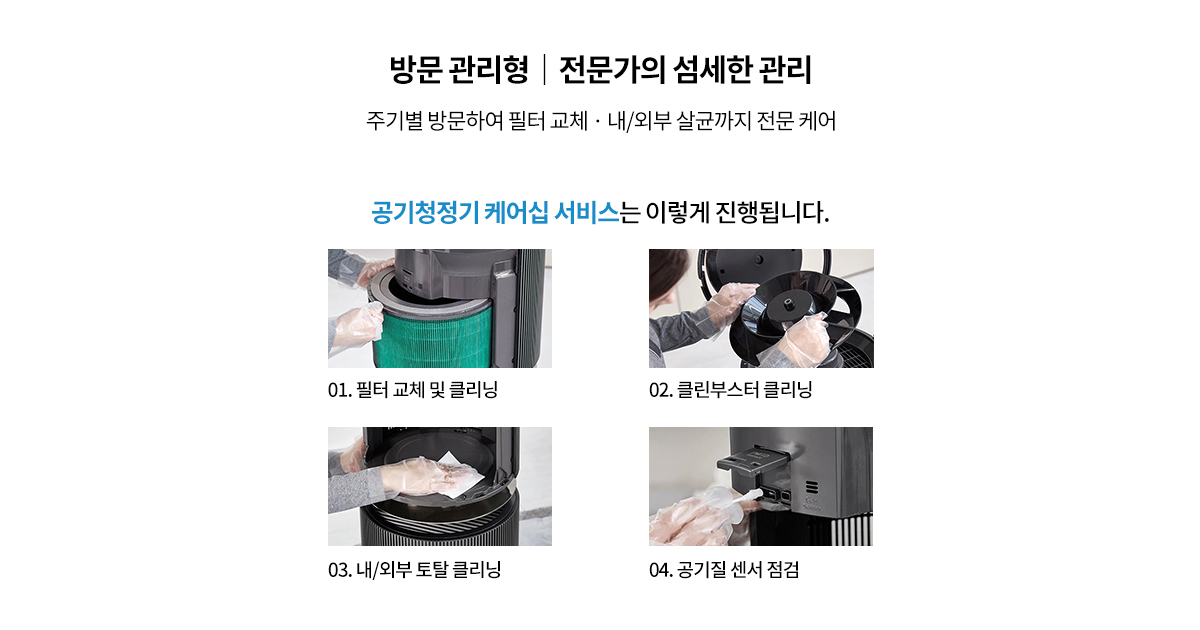 방문 관리형 | 전문가의 섬세한 관리

주기별 방문하여 필터 교체 · 내/외부 살균까지 전문 케어

공기청정기 케어십 서비스는 이렇게 진행됩니다.

01. 필터 교체 및 클리닝

02. 클린부스터 클리닝

03. 내/외부 토탈 클리닝

04. 공기질 센서 점검