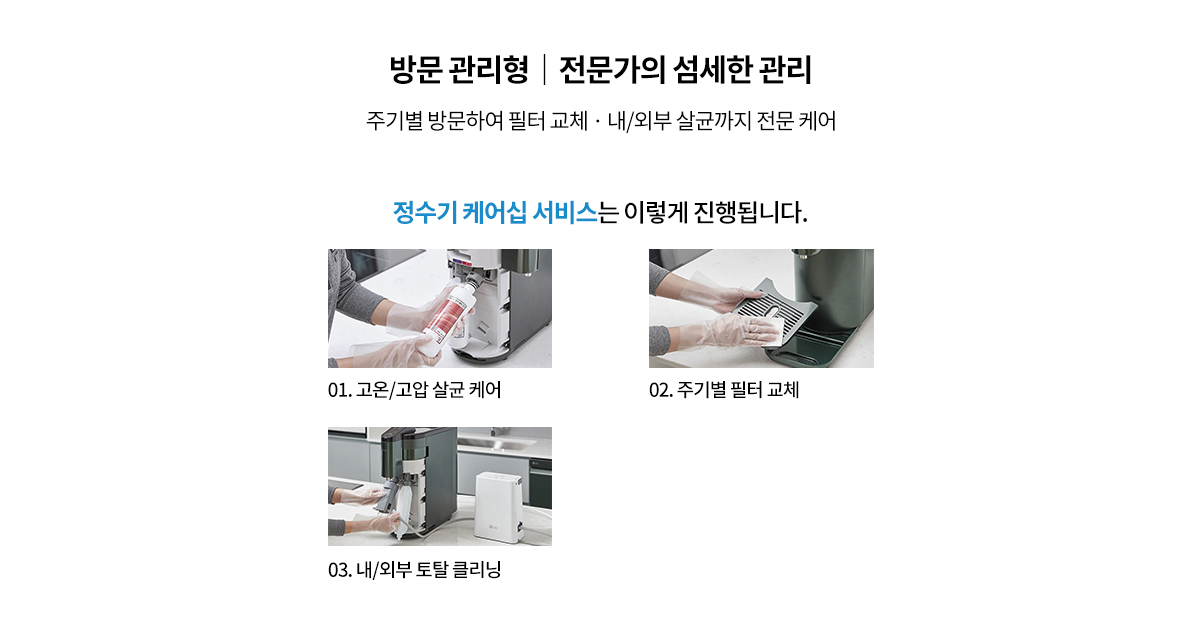 방문 관리형 | 전문가의 섬세한 관리

주기별 방문하여 필터 교체 · 내/외부 살균까지 전문 케어

정수기 케어십 서비스는 이렇게 진행됩니다.

01. 고온/고압 살균 케어

02. 주기별 필터 교체

03. 내/외부 토탈 클리닝